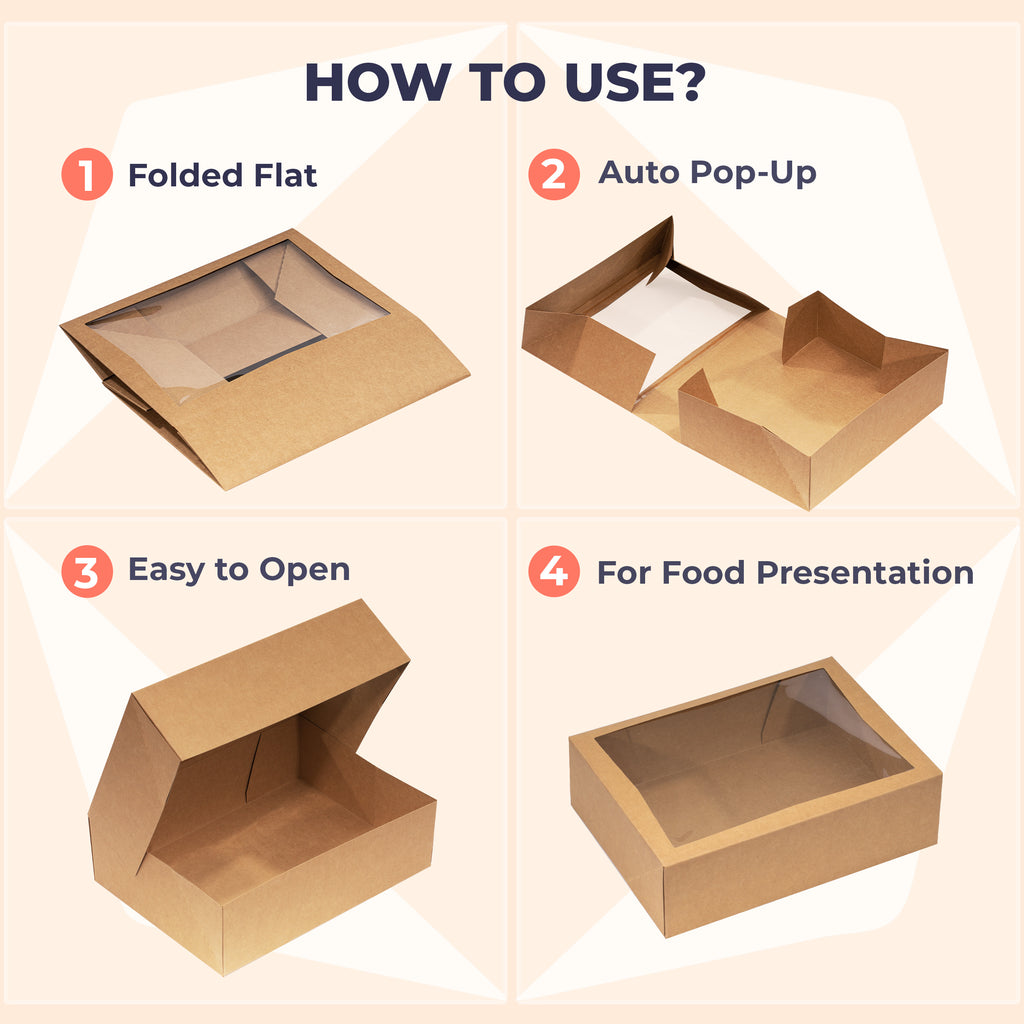 HOW TO USE?

1 Folded Flat

2 Auto Pop-Up

3 Easy to Open

4 For Food Presentation